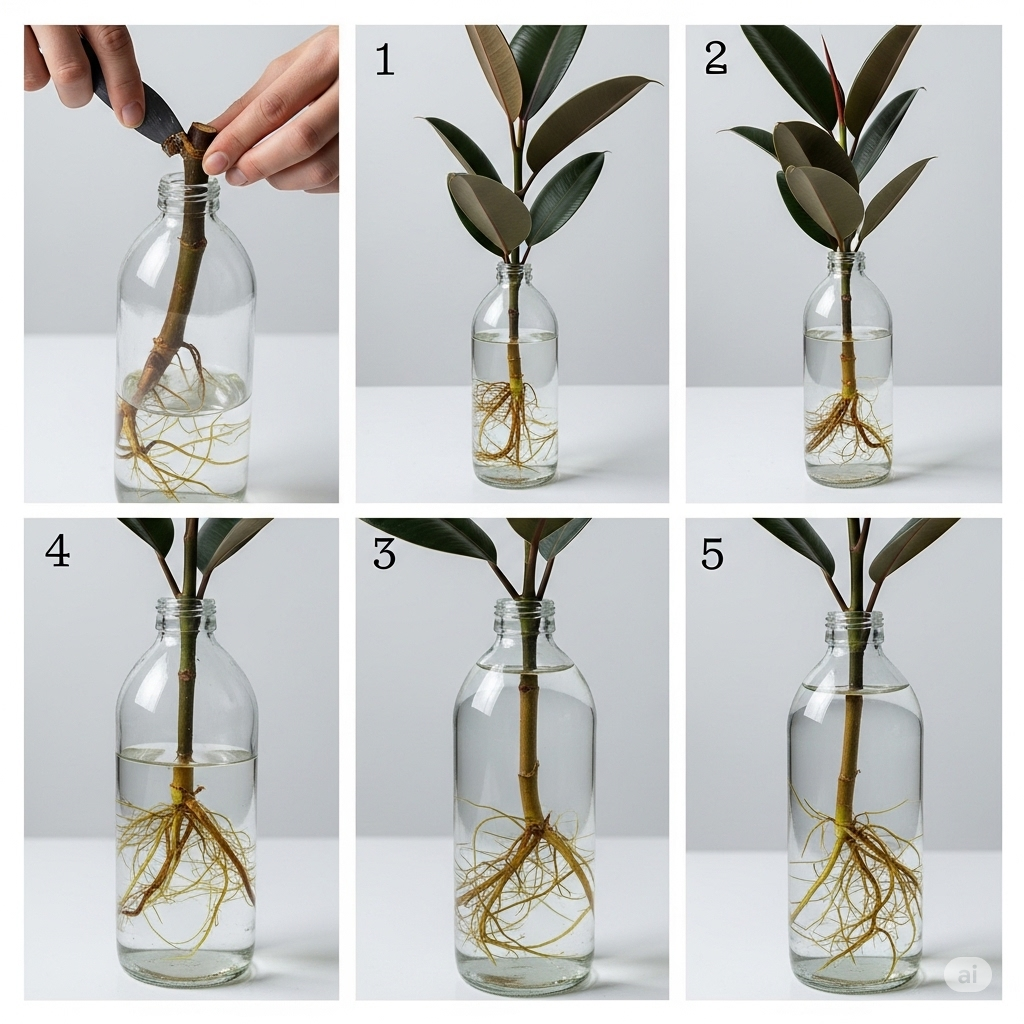 1

2

4

3

5

ai