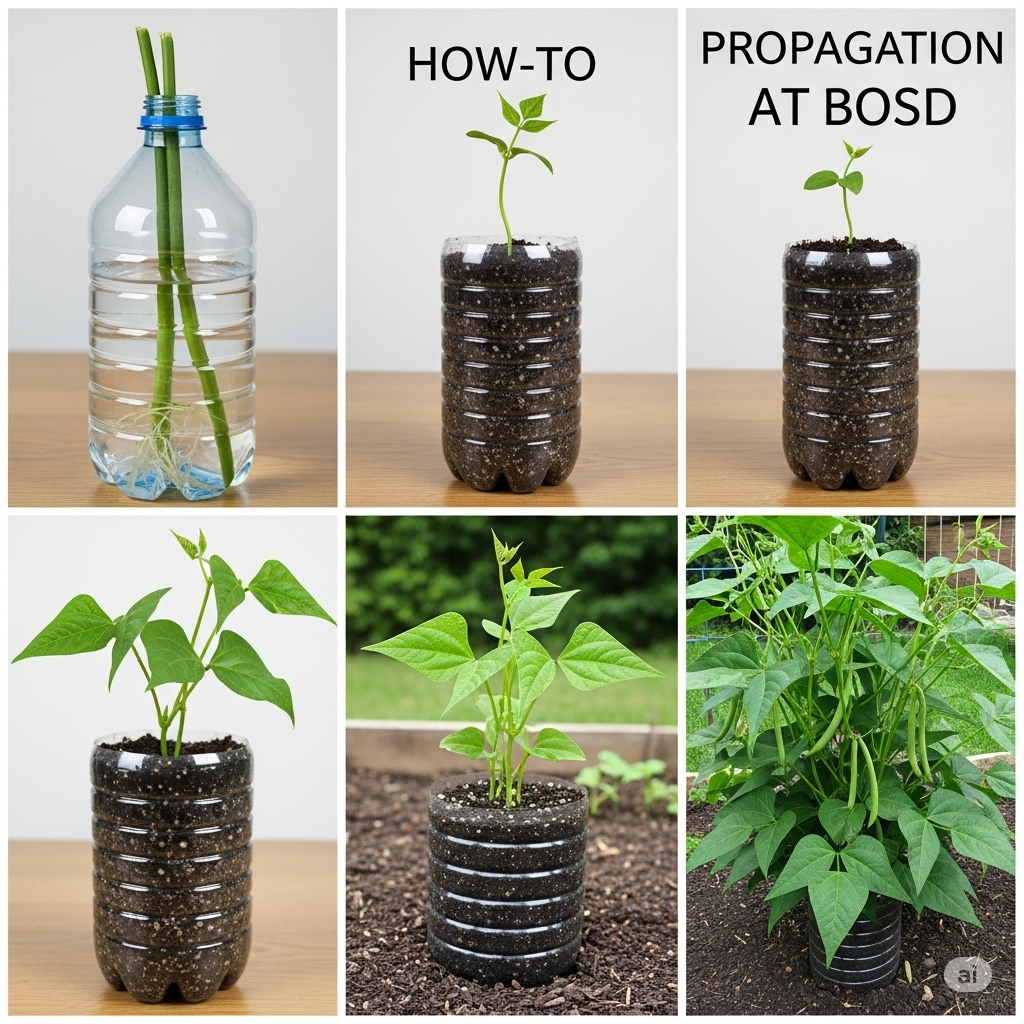 HOW-TO

PROPAGATION AT BOSD

ai