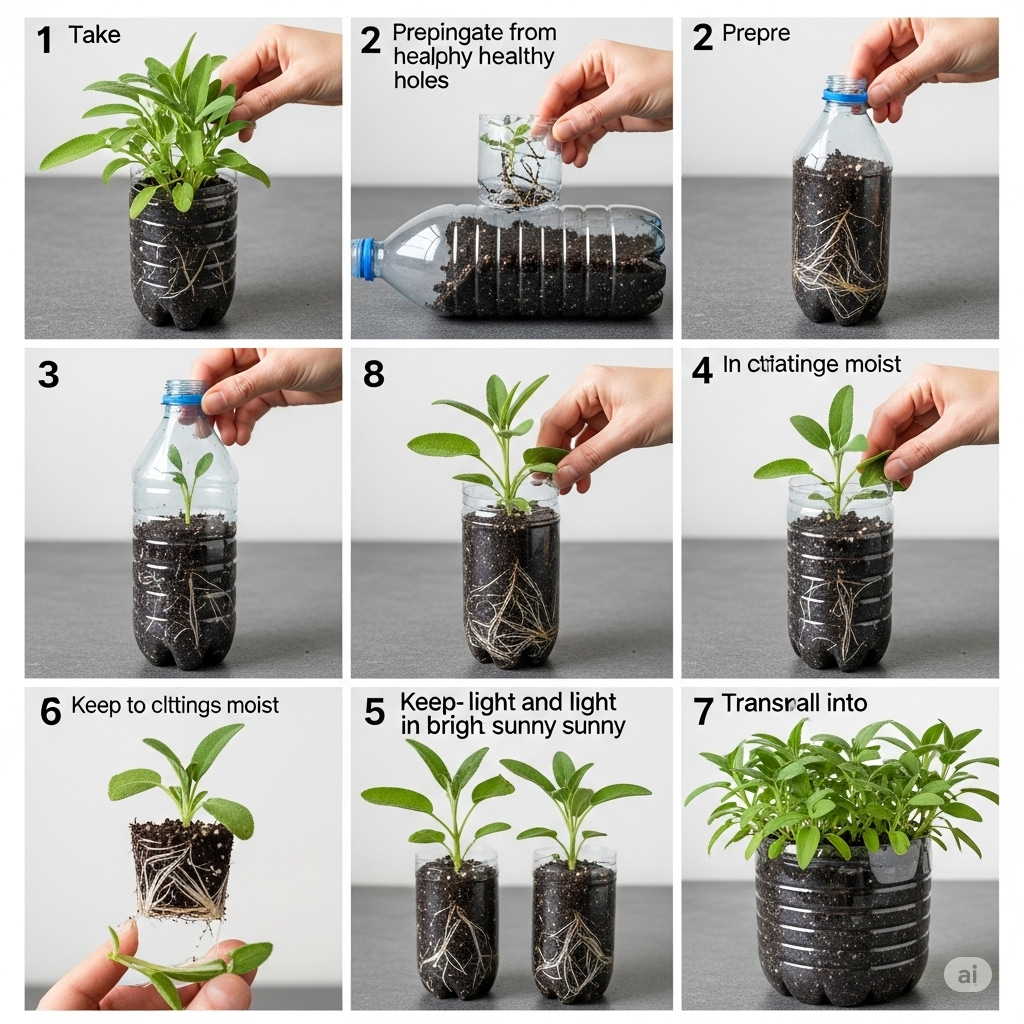 1 Take

2 Prepingate from healphy healthy holes

2 Prepre

3

8

4 In cltiatinge moist

6 Keep to clttings moist

5 Keep- light and light in brigh sunny sunny

7 Transnall into

ai