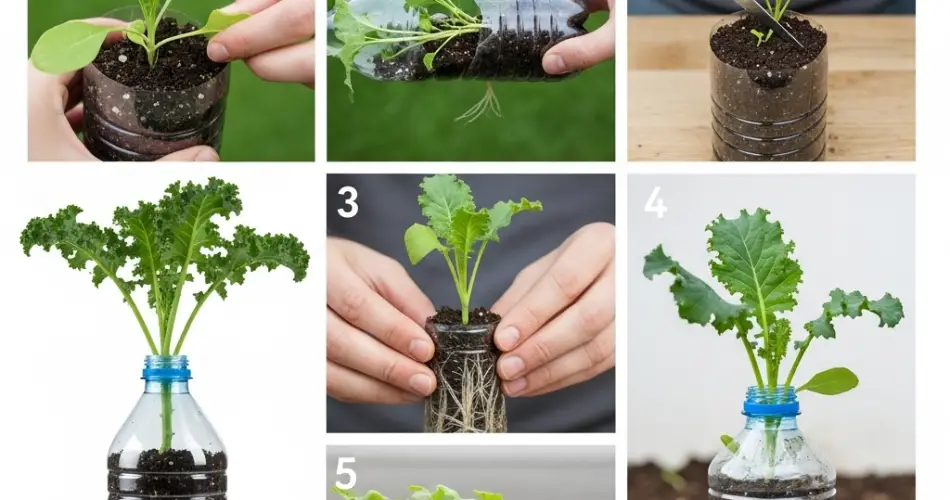 3

4

5