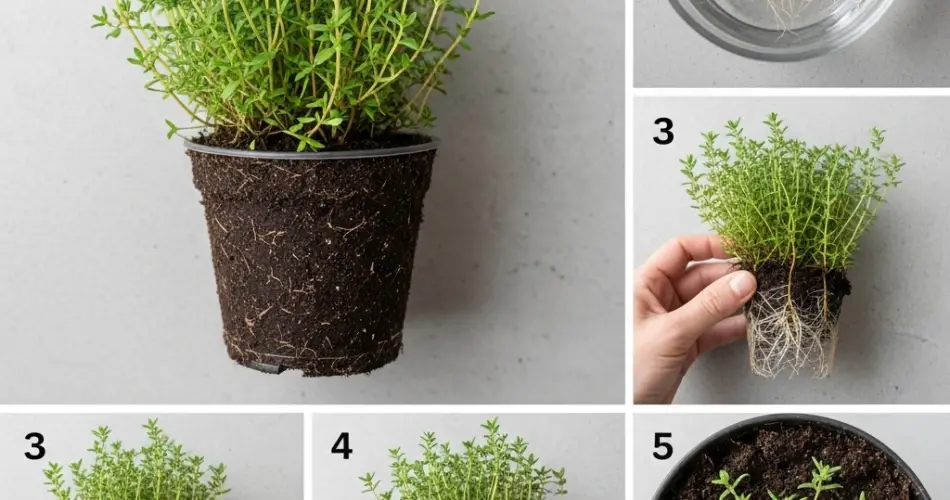 3

3

4

5