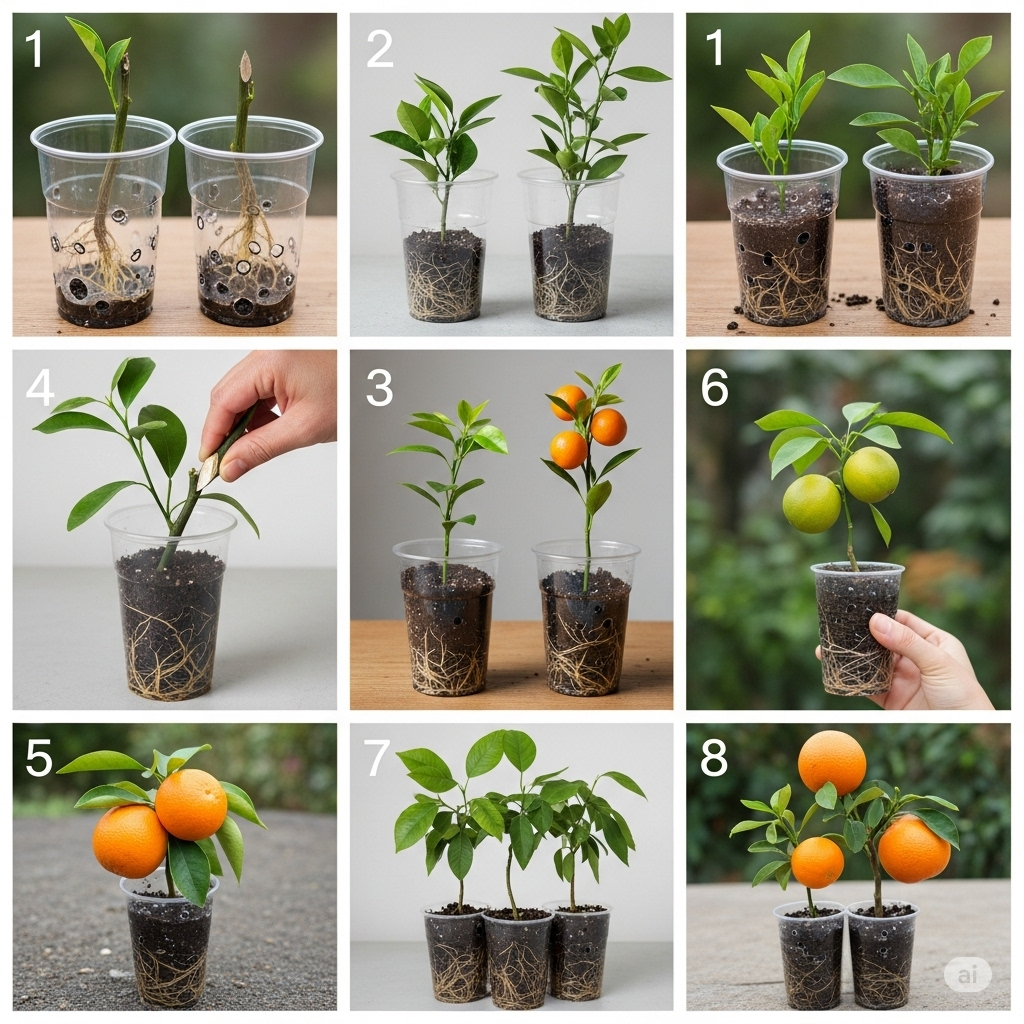 1

2

1

4

3

6

5

7

8

ai