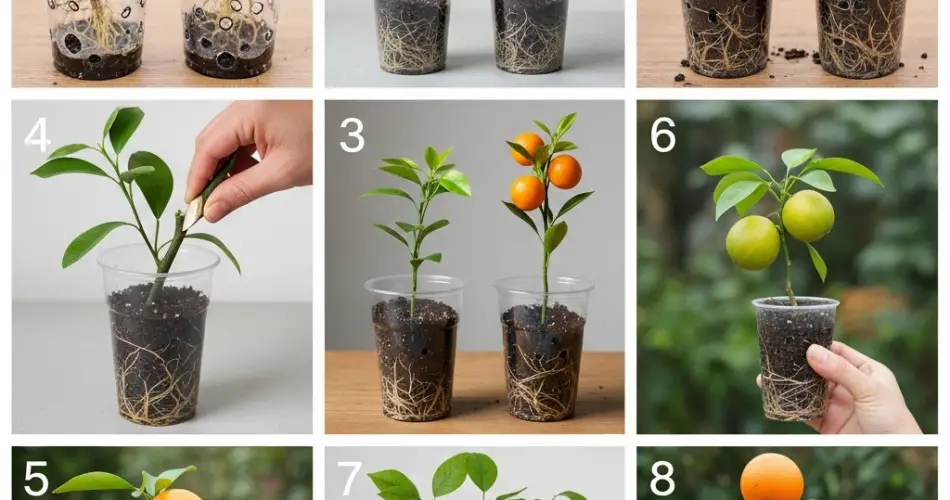 4
3
6
5
7
8